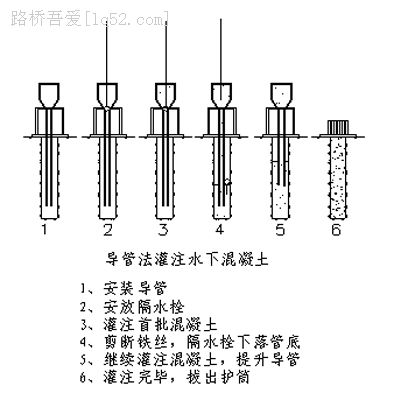 路桥吾爱[lq52.com]

1 2 3 4 5 6

导管法灌注水下混凝土

1、安装导管
2、安放隔水栓
3、灌注首批混凝土
4、剪断铁丝，隔水栓下落管底
5、继续灌注混凝土，提升导管
6、灌注完毕，拔出护筒